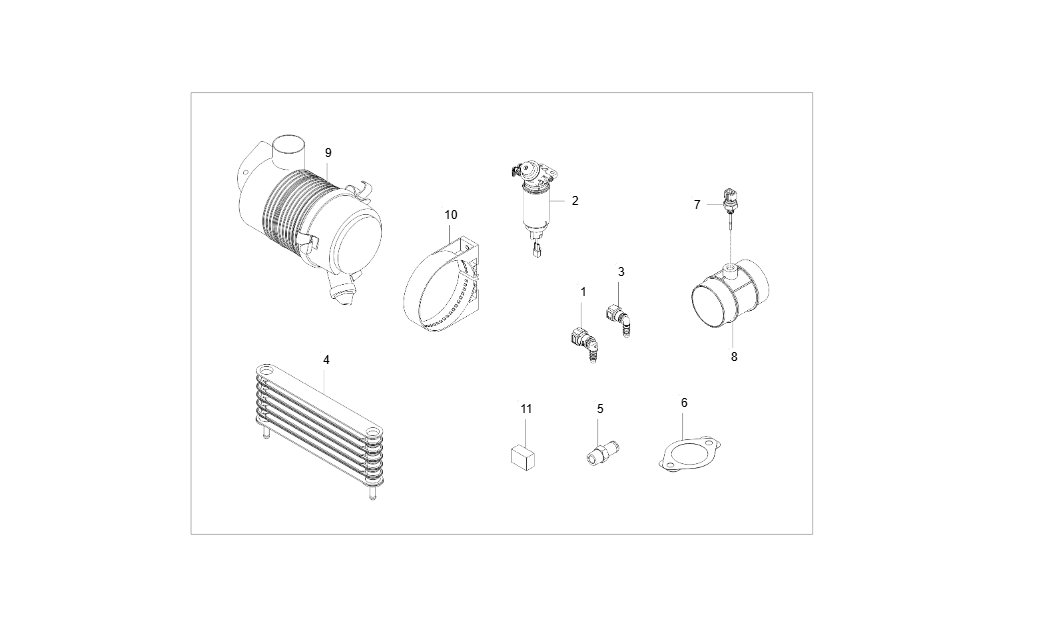 9
10
2
7
3
1
8
4
11
5
6