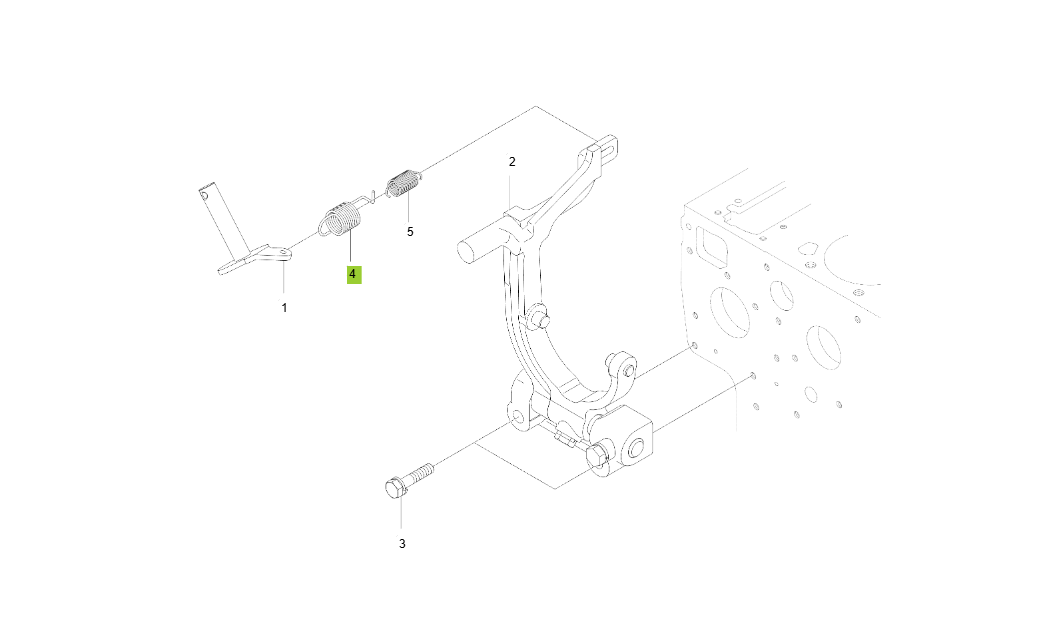 2
5
4
1
3