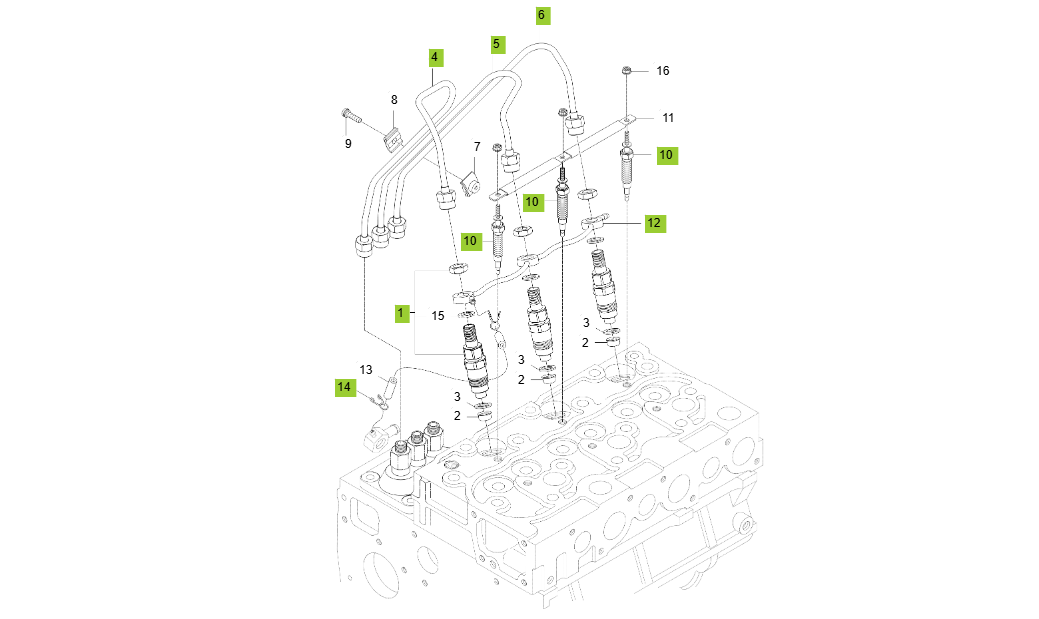 6
5
4
16
8
11
9
7
10
10
12
10
1
15
3
2
3
2
13
14
3
2