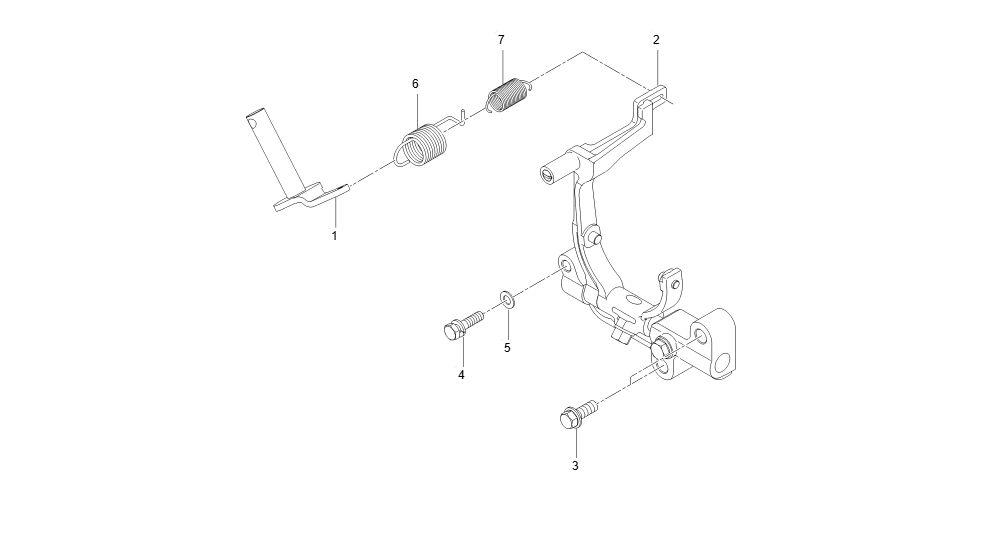 7
2
6
1
5
4
3